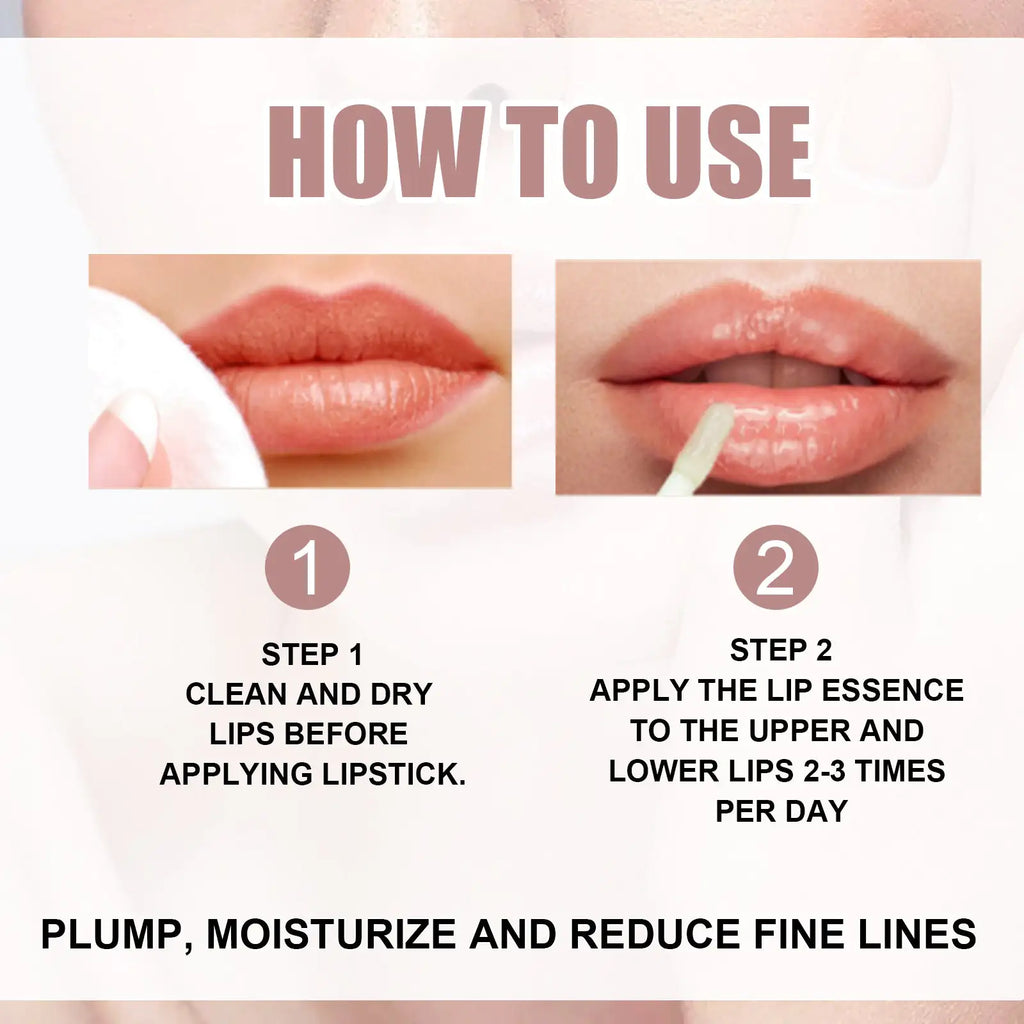 HOW TO USE

1

STEP 1
CLEAN AND DRY LIPS BEFORE APPLYING LIPSTICK.

2

STEP 2
APPLY THE LIP ESSENCE TO THE UPPER AND LOWER LIPS 2-3 TIMES PER DAY

PLUMP, MOISTURIZE AND REDUCE FINE LINES