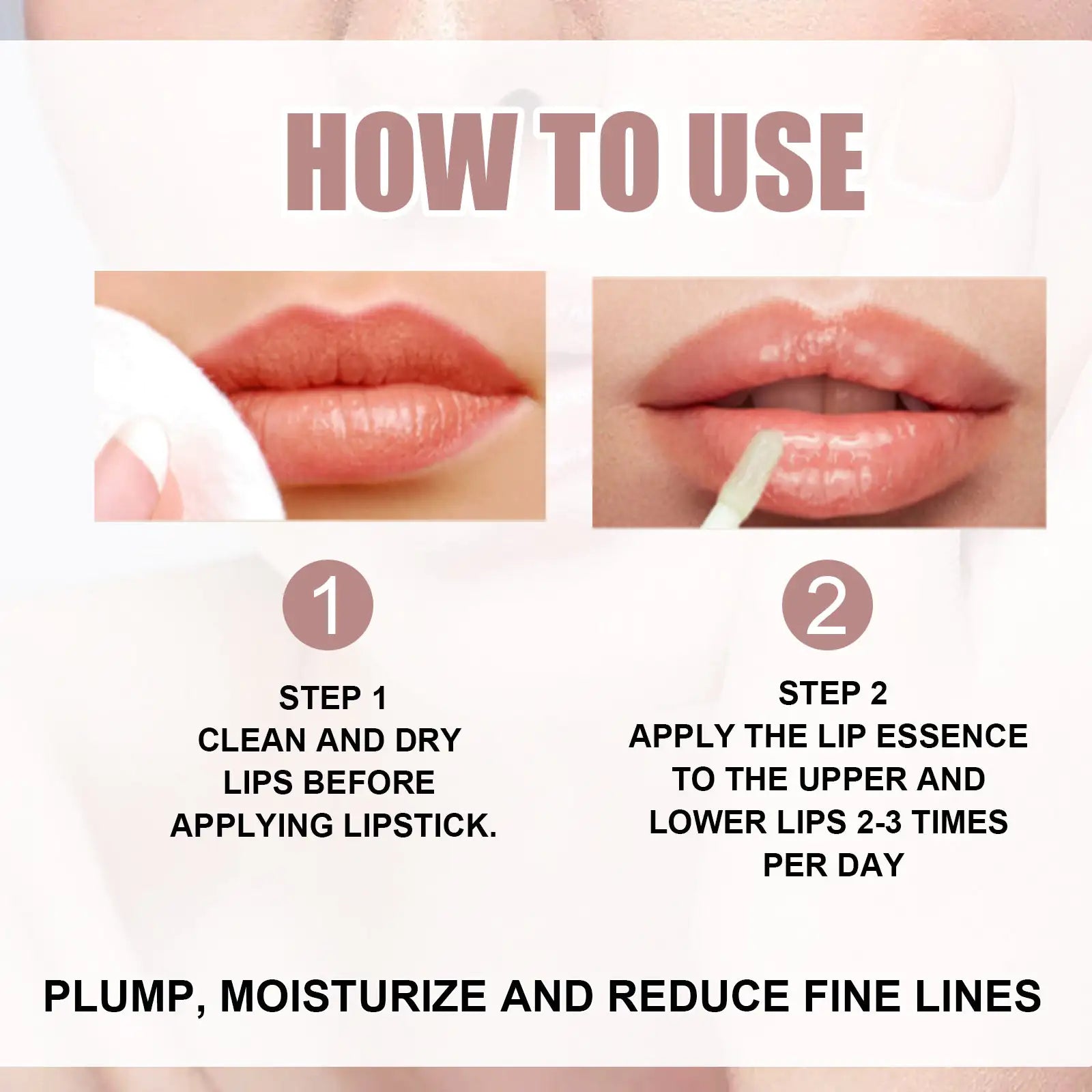 HOW TO USE

1

STEP 1
CLEAN AND DRY LIPS BEFORE APPLYING LIPSTICK.

2

STEP 2
APPLY THE LIP ESSENCE TO THE UPPER AND LOWER LIPS 2-3 TIMES PER DAY

PLUMP, MOISTURIZE AND REDUCE FINE LINES